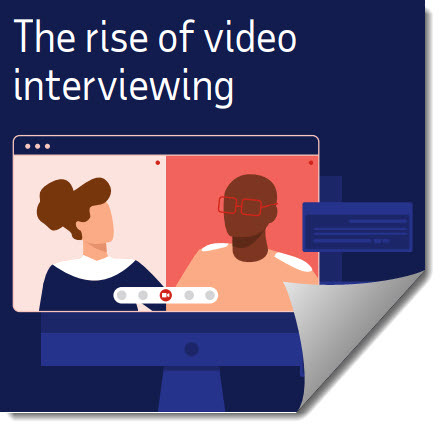 The rise of video interviewing